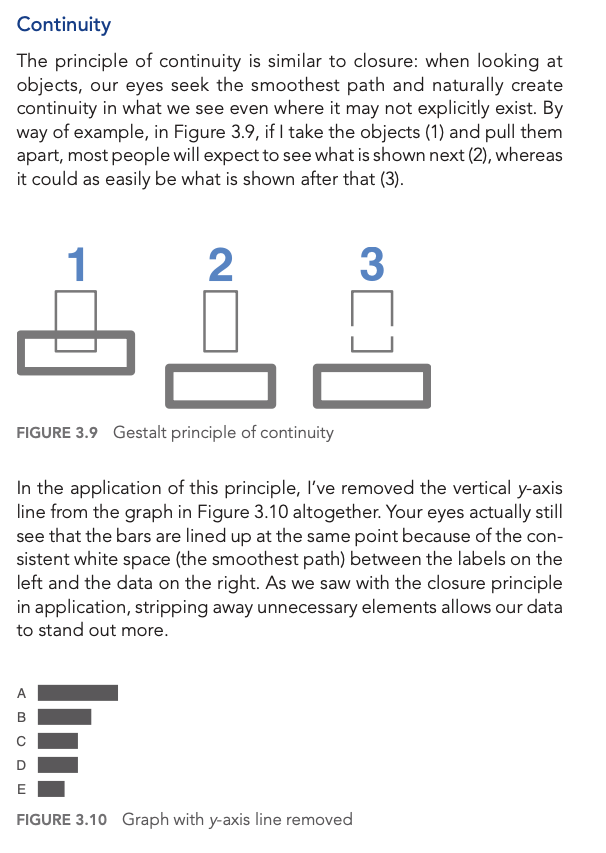 Continuity

The principle of continuity is similar to closure: when looking at objects, our eyes seek the smoothest path and naturally create continuity in what we see even where it may not explicitly exist. By way of example, in Figure 3.9, if I take the objects (1) and pull them apart, most people will expect to see what is shown next (2), whereas it could as easily be what is shown after that (3).

1 2 3

FIGURE 3.9 Gestalt principle of continuity

In the application of this principle, I've removed the vertical y-axis line from the graph in Figure 3.10 altogether. Your eyes actually still see that the bars are lined up at the same point because of the consistent white space (the smoothest path) between the labels on the left and the data on the right. As we saw with the closure principle in application, stripping away unnecessary elements allows our data to stand out more.

A
B
C
D
E

FIGURE 3.10 Graph with y-axis line removed